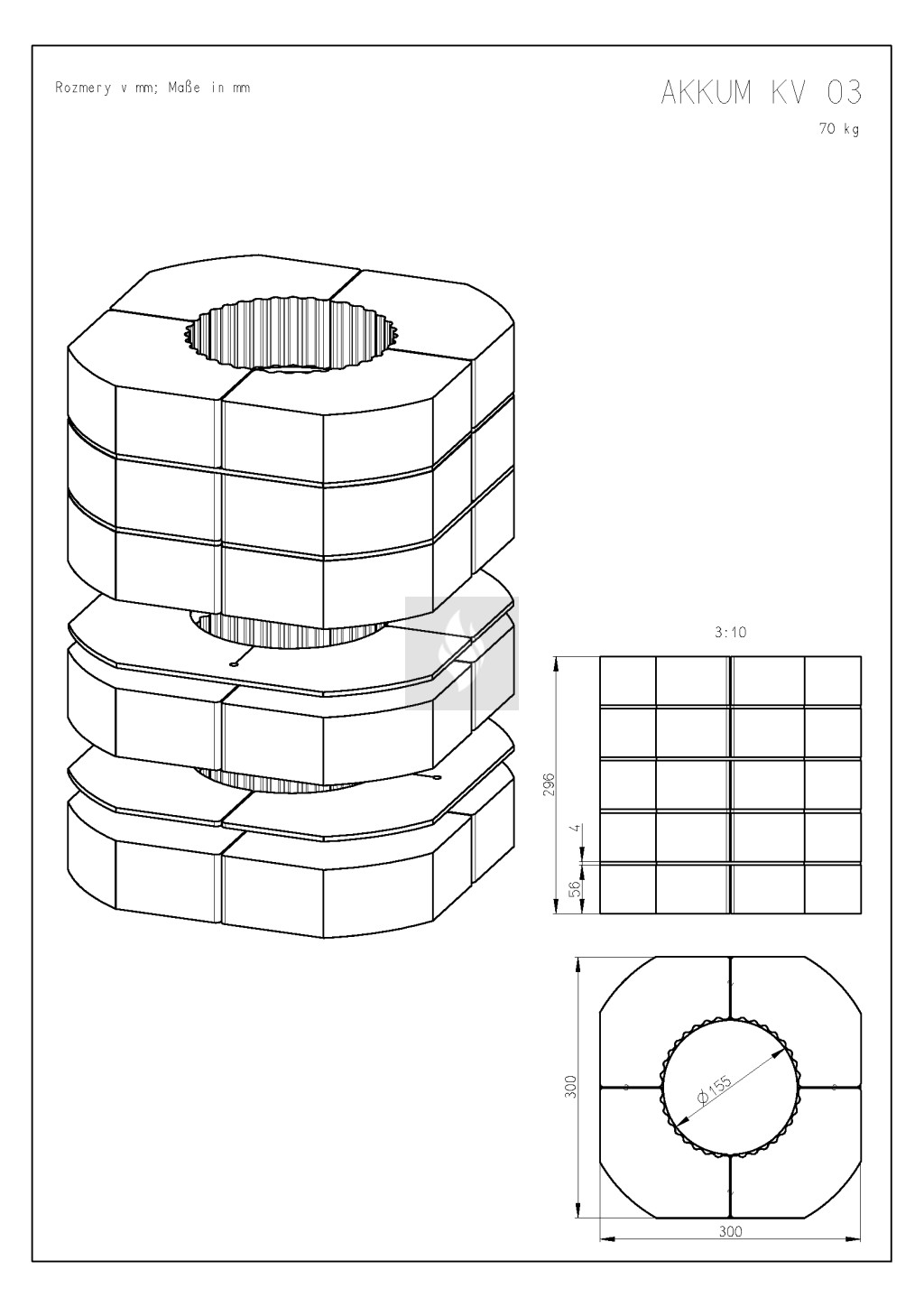 Rozmery v mm; Maße in mm

AKKUM KV 03

70 kg

3:10

296

4

56

300

$\phi 155$

300