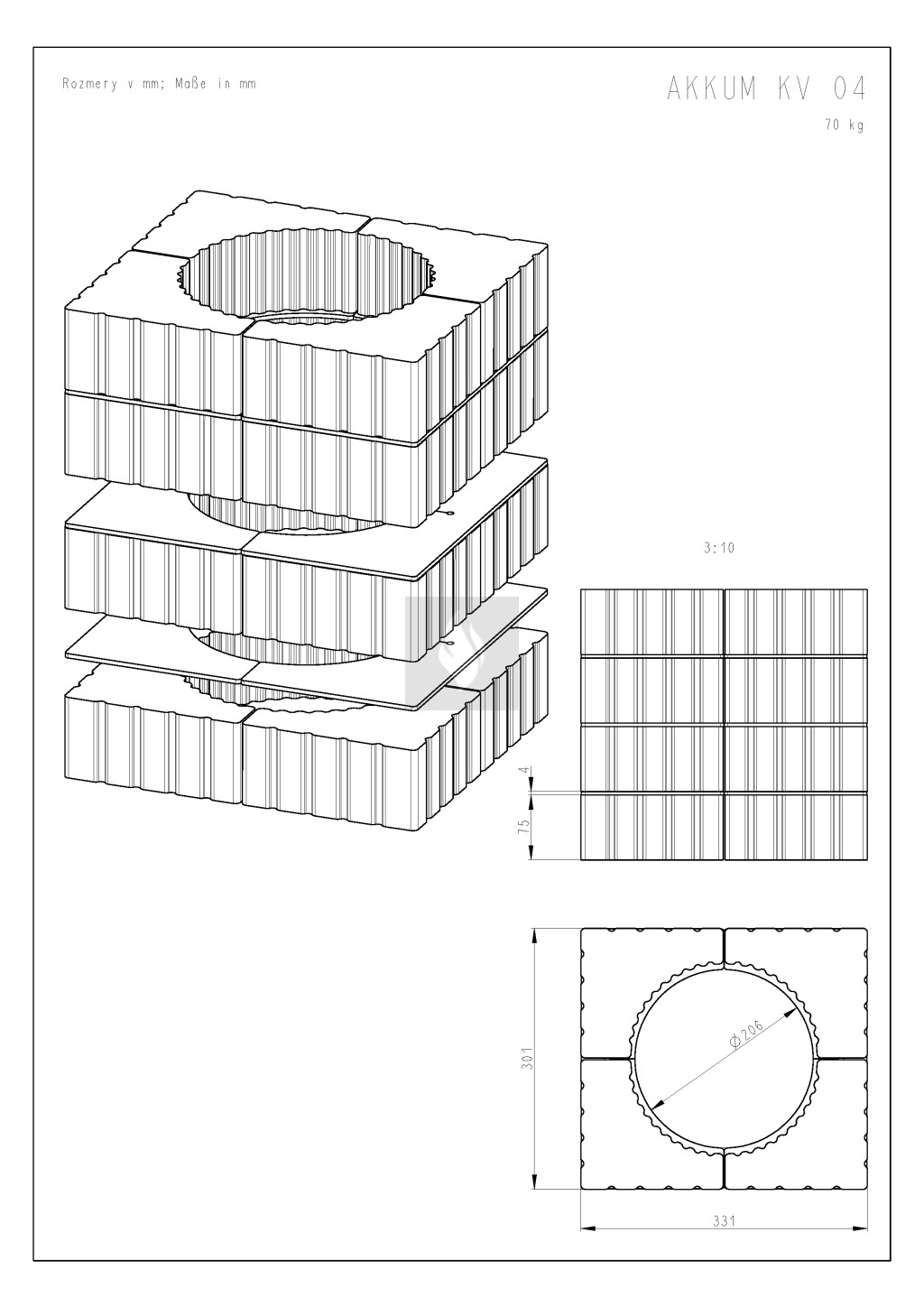 Rozmery v mm; Maße in mm

AKKUM KV 04

70 kg

3:10

4

75

301

$\varnothing 206$

331