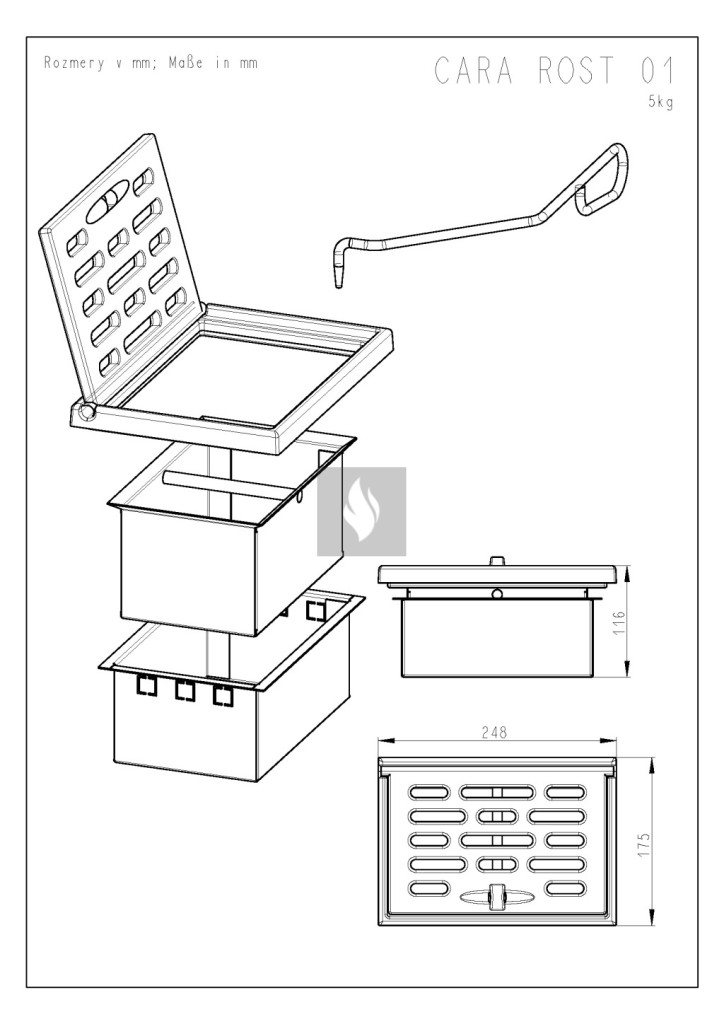 Rozmery v mm; Maße in mm

CARA ROST 01

5kg

116

248

175