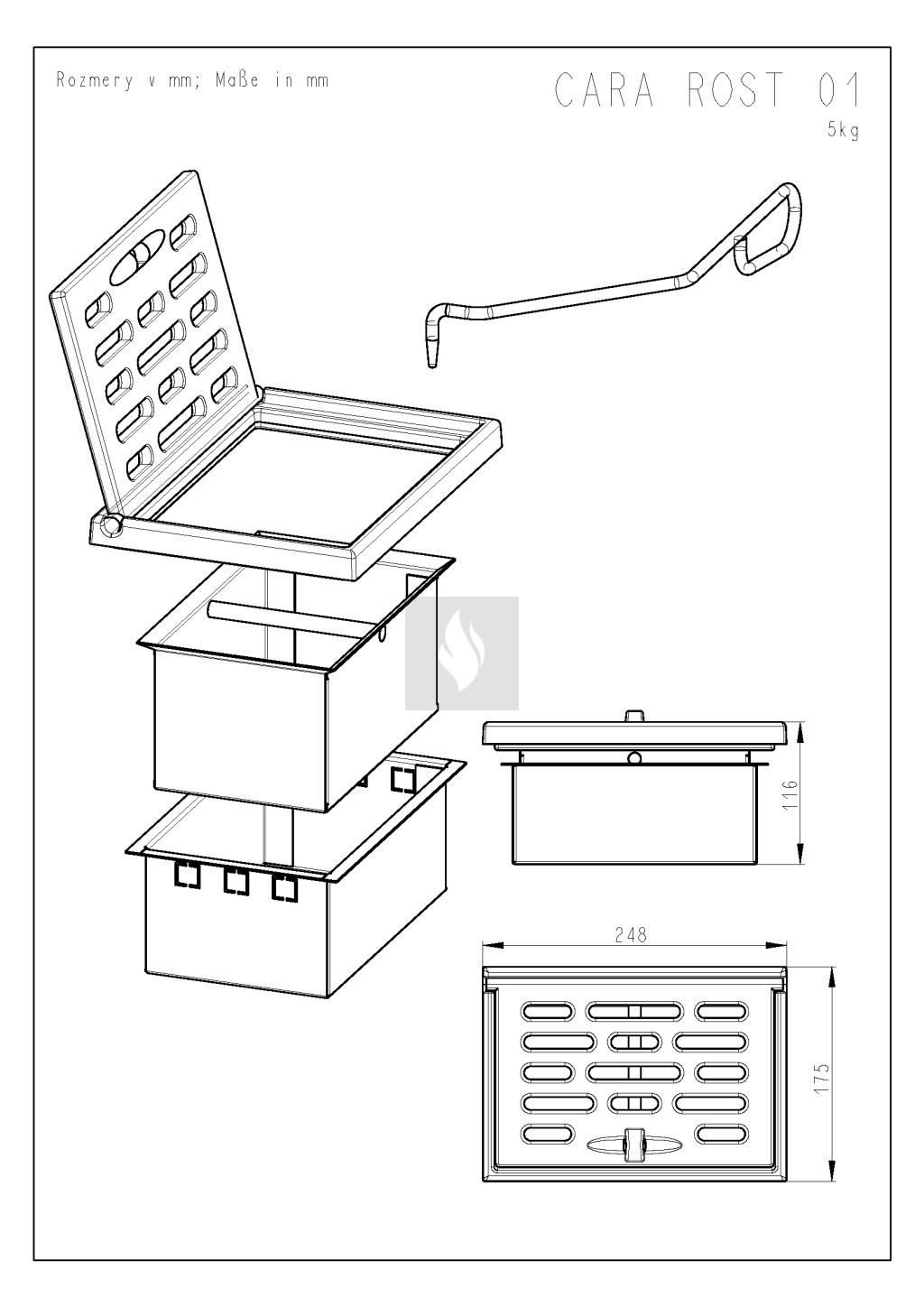 Rozmery v mm; Maße in mm

CARA ROST 01
5kg

116

248

175