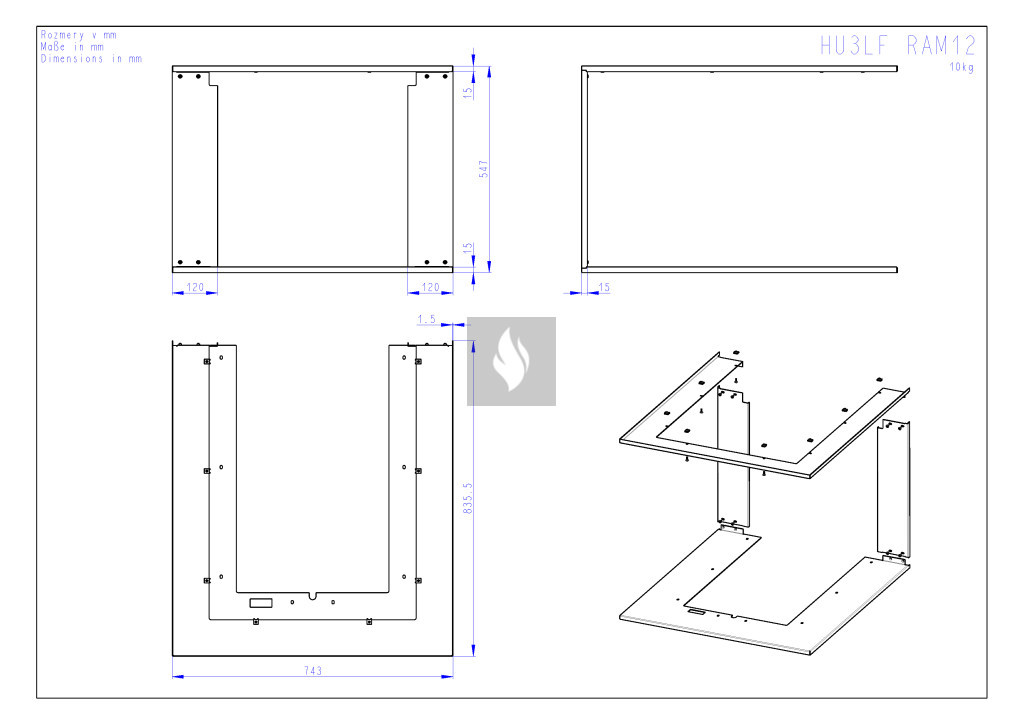 Rozmery v mm
Maße in mm
Dimensions in mm

HU3LF RAM12
10kg

15
547
15
120
120
15
1.5
835.5
743