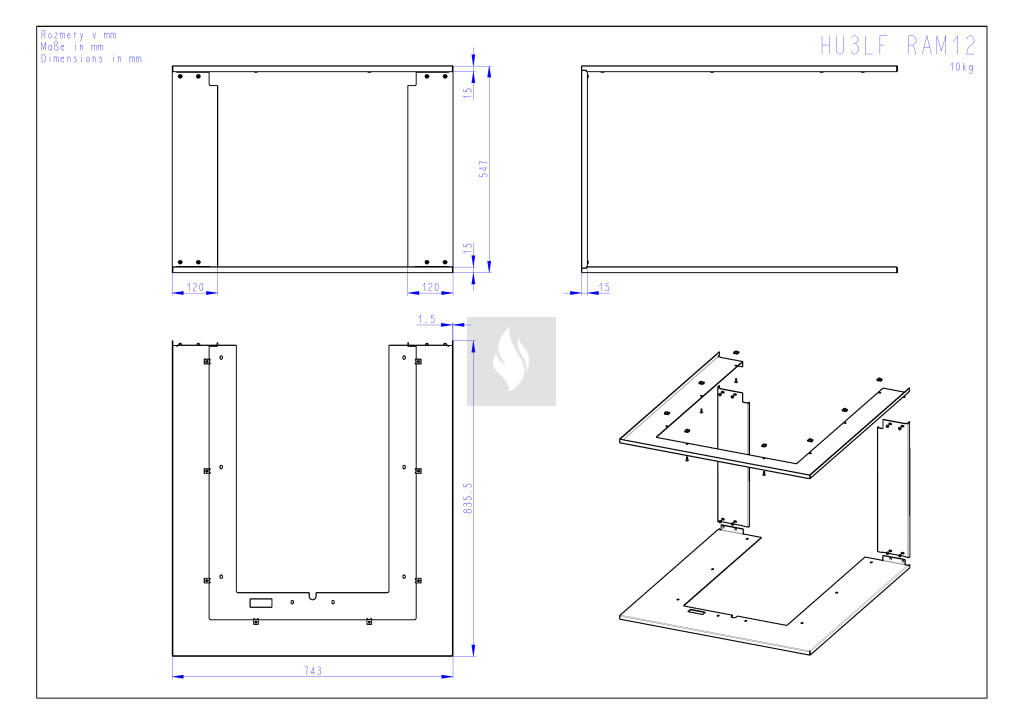 Rozmery v mm
Maße in mm
Dimensions in mm

HU3LF RAM12
10kg

15
547
15
120
120
15
1.5
835.5
743